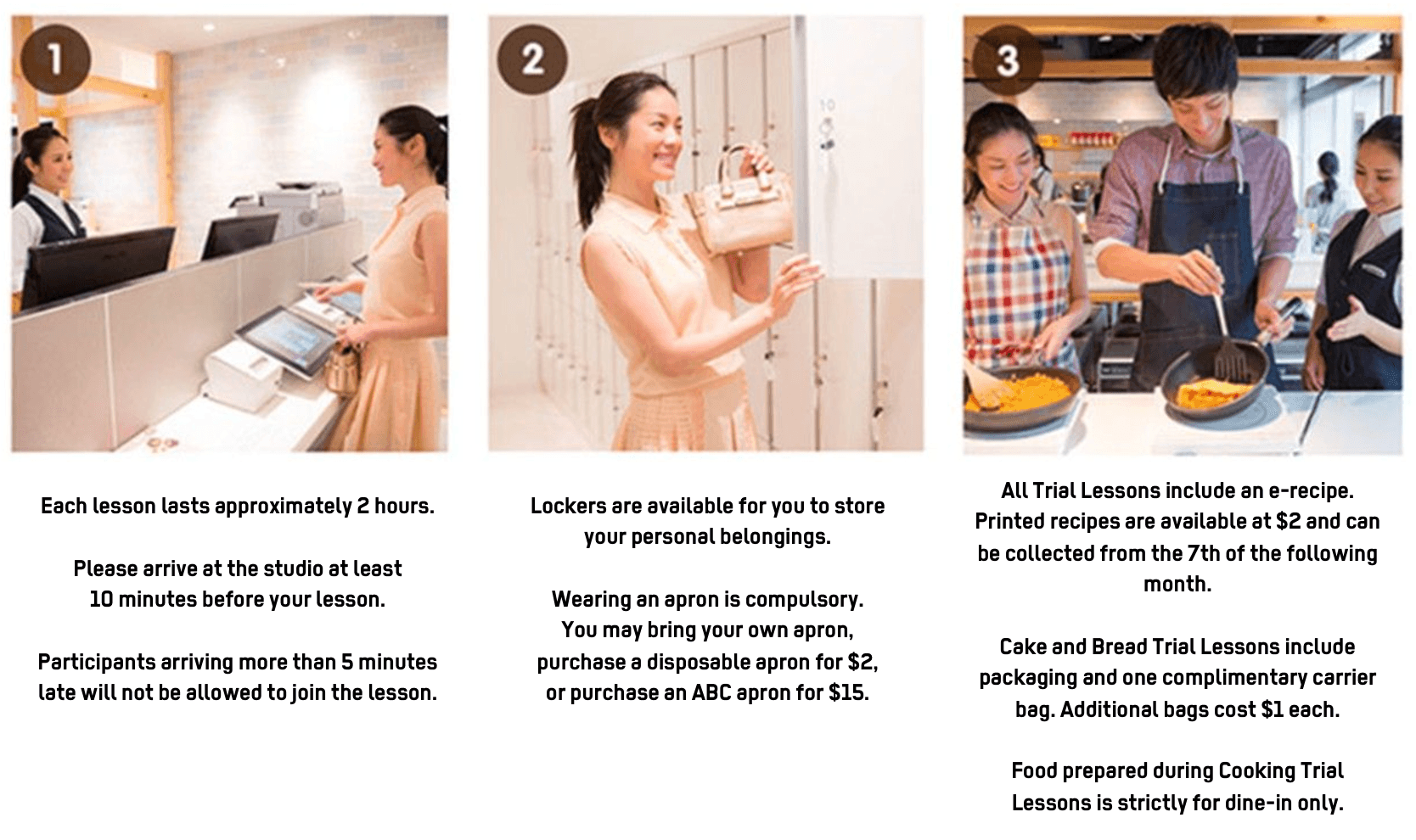 1

Each lesson lasts approximately 2 hours.

Please arrive at the studio at least 10 minutes before your lesson.

Participants arriving more than 5 minutes late will not be allowed to join the lesson.

2

Lockers are available for you to store your personal belongings.

Wearing an apron is compulsory. You may bring your own apron, purchase a disposable apron for $2, or purchase an ABC apron for $15.

3

All Trial Lessons include an e-recipe. Printed recipes are available at $2 and can be collected from the 7th of the following month.

Cake and Bread Trial Lessons include packaging and one complimentary carrier bag. Additional bags cost $1 each.

Food prepared during Cooking Trial Lessons is strictly for dine-in only.